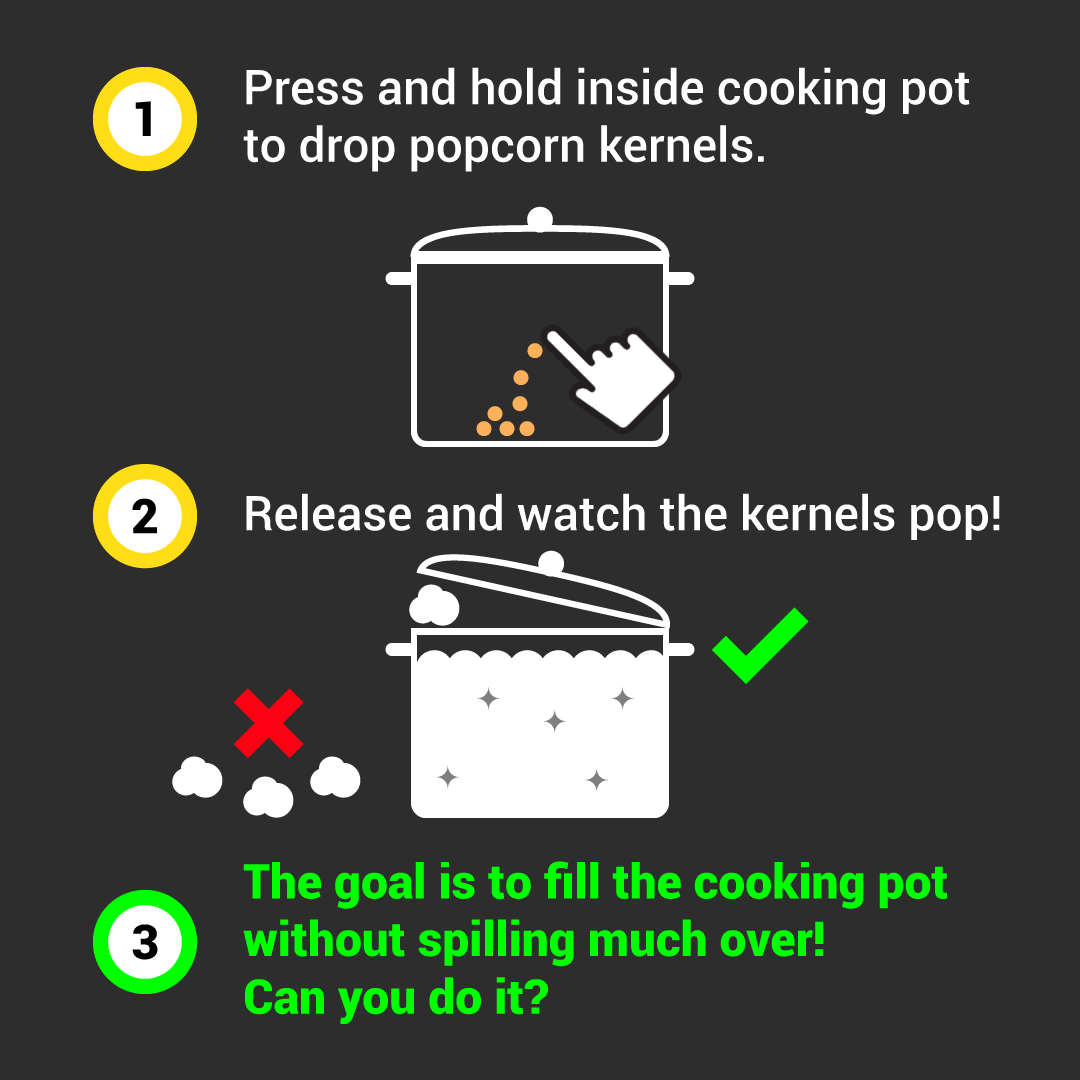 1 Press and hold inside cooking pot to drop popcorn kernels.

2 Release and watch the kernels pop!

3 The goal is to fill the cooking pot without spilling much over!
Can you do it?